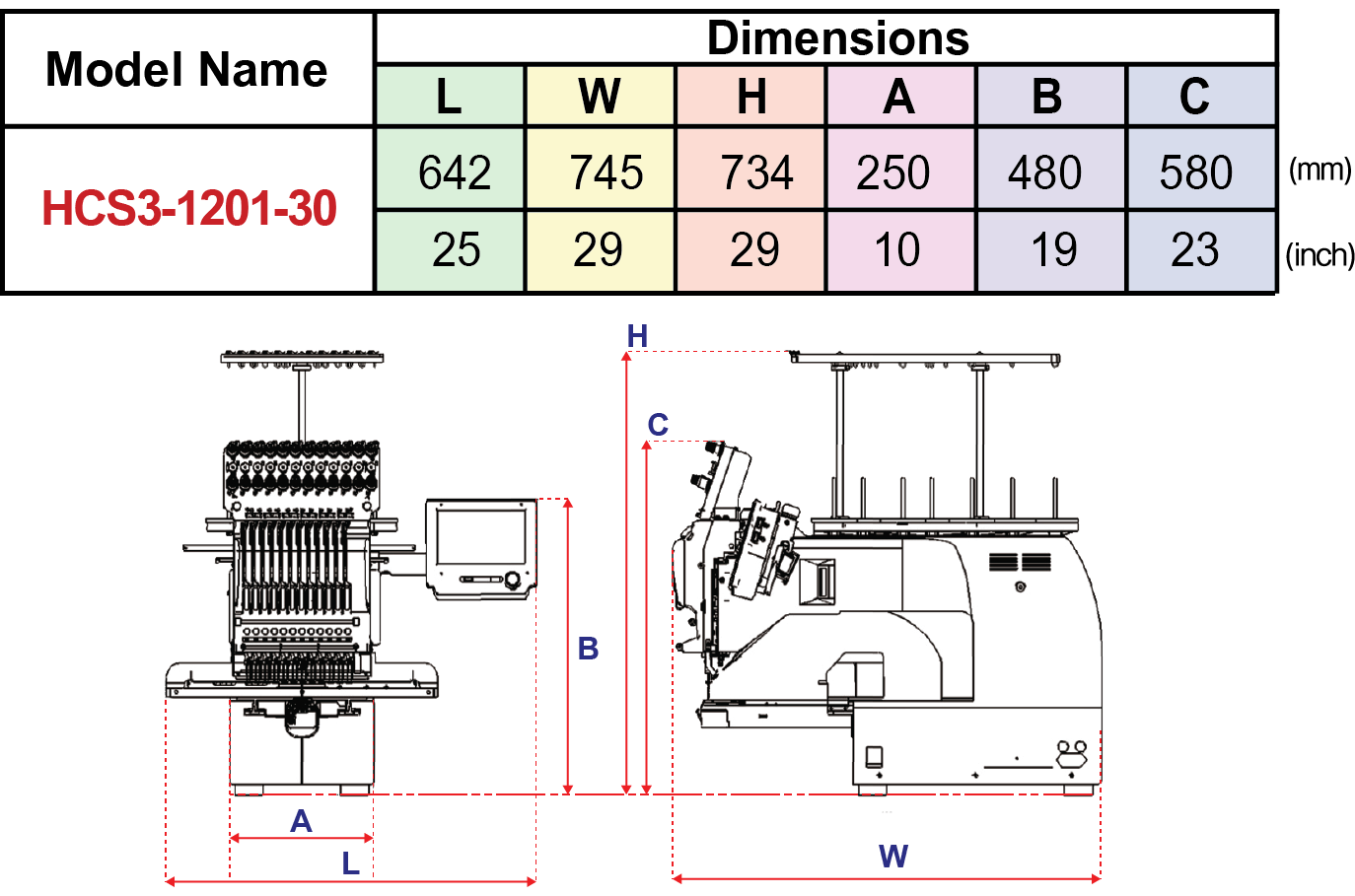 | Model Name | Dimensions | | | | | | |
|---|---|---|---|---|---|---|---|
| | L | W | H | A | B | C | |
| HCS3-1201-30 | 642 | 745 | 734 | 250 | 480 | 580 | (mm) |
| | 25 | 29 | 29 | 10 | 19 | 23 | (inch) |

H
C
B
A
L
W